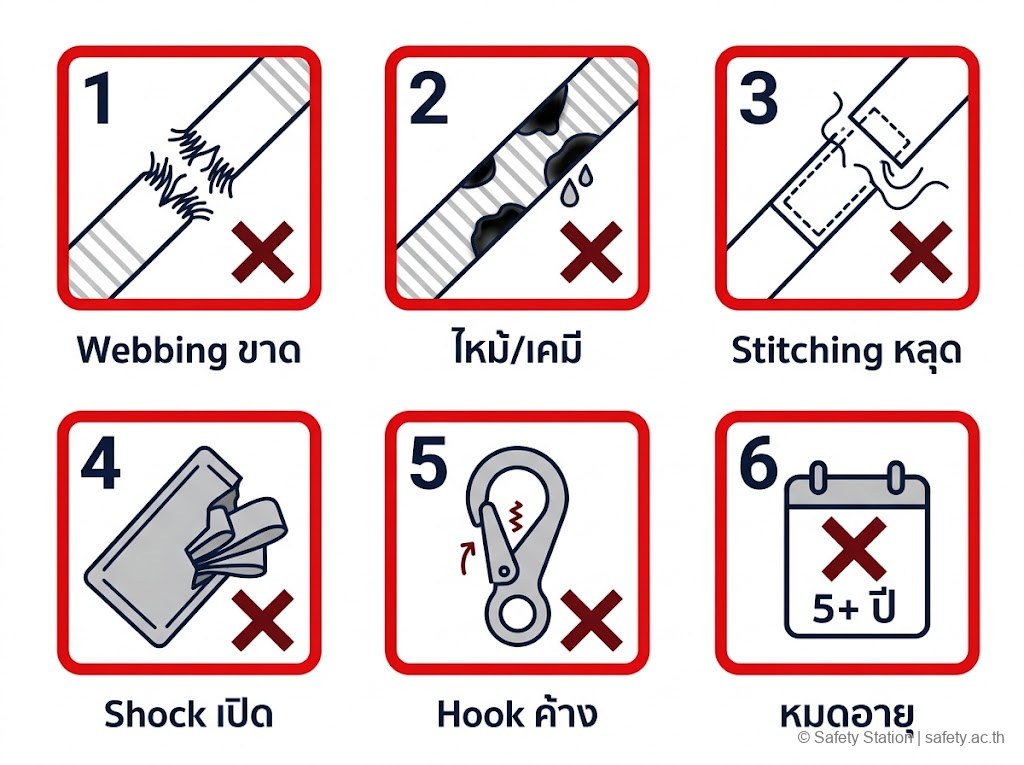 1

Webbing ขาด

2

ไหม้/เคมี

3

Stitching หลุด

4

Shock เปิด

5

Hook ค้าง

6

5+ ปี

หมดอายุ

© Safety Station | safety.ac.th