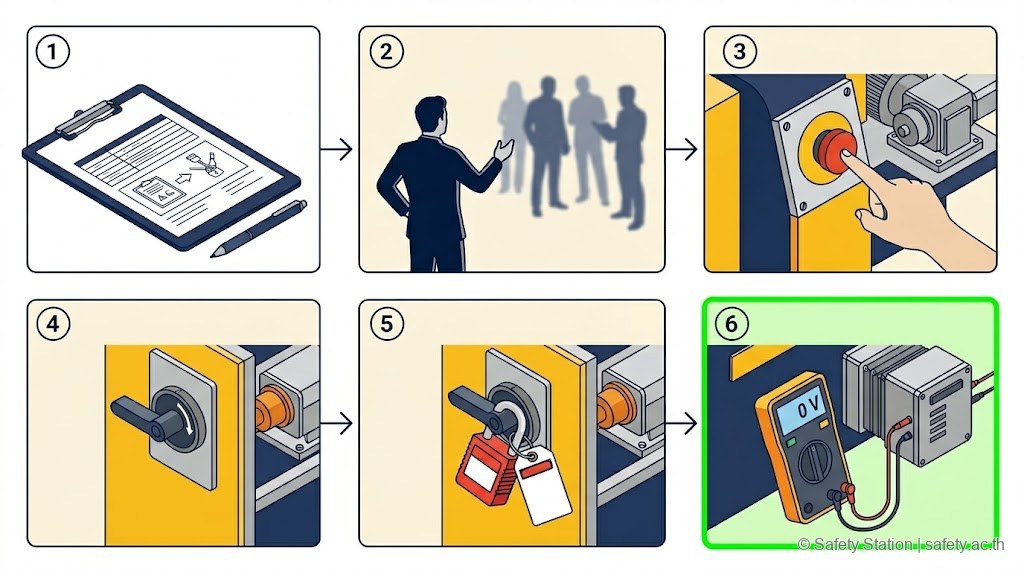 1

2

3

4

5

6

0 V

© Safety Station | safety.ac.th